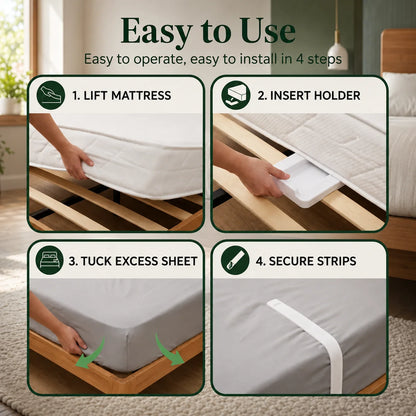 Easy to Use

Easy to operate, easy to install in 4 steps

1. LIFT MATTRESS

2. INSERT HOLDER

3. TUCK EXCESS SHEET

4. SECURE STRIPS